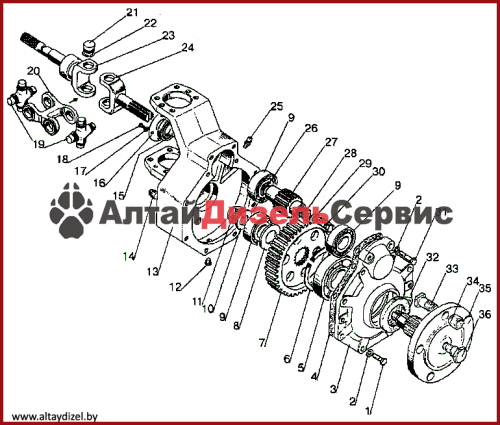 21
22
23
24
20
19
18
17
16
15
25
9
26
27
28
29
30
9
2
АлтайДизельСервис
14
13
12
11
10
9
8
7
6
5
4
3
2
1
32
33
34
35
36
www.altaydizel.by