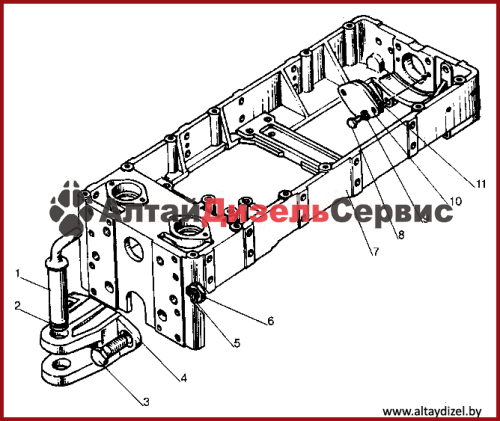 АлтайДизельСервис

1
2
3
4
5
6
7
8
9
10
11

www.altaydizel.by