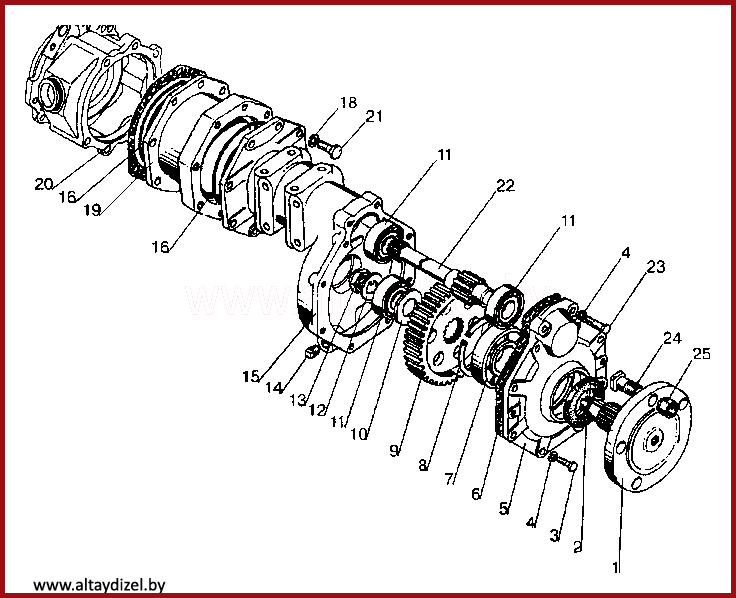 18
21
11
22
11
4
23
24
25
20
16
19
16
15
14
13
12
11
10
9
8
7
6
5
4
3
2
1
www.altaydizel.by