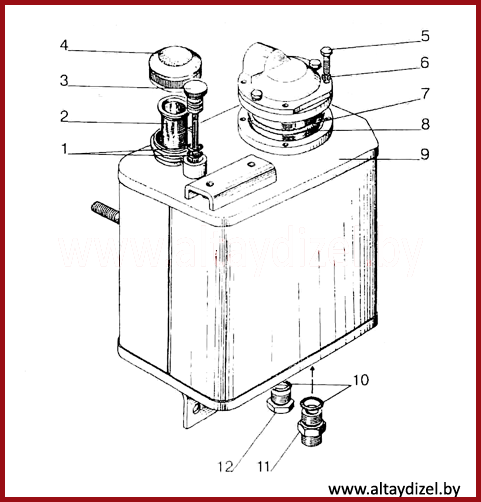 4
3
2
1
5
6
7
8
9
www.altaydizel.by
10
12
11
www.altaydizel.by